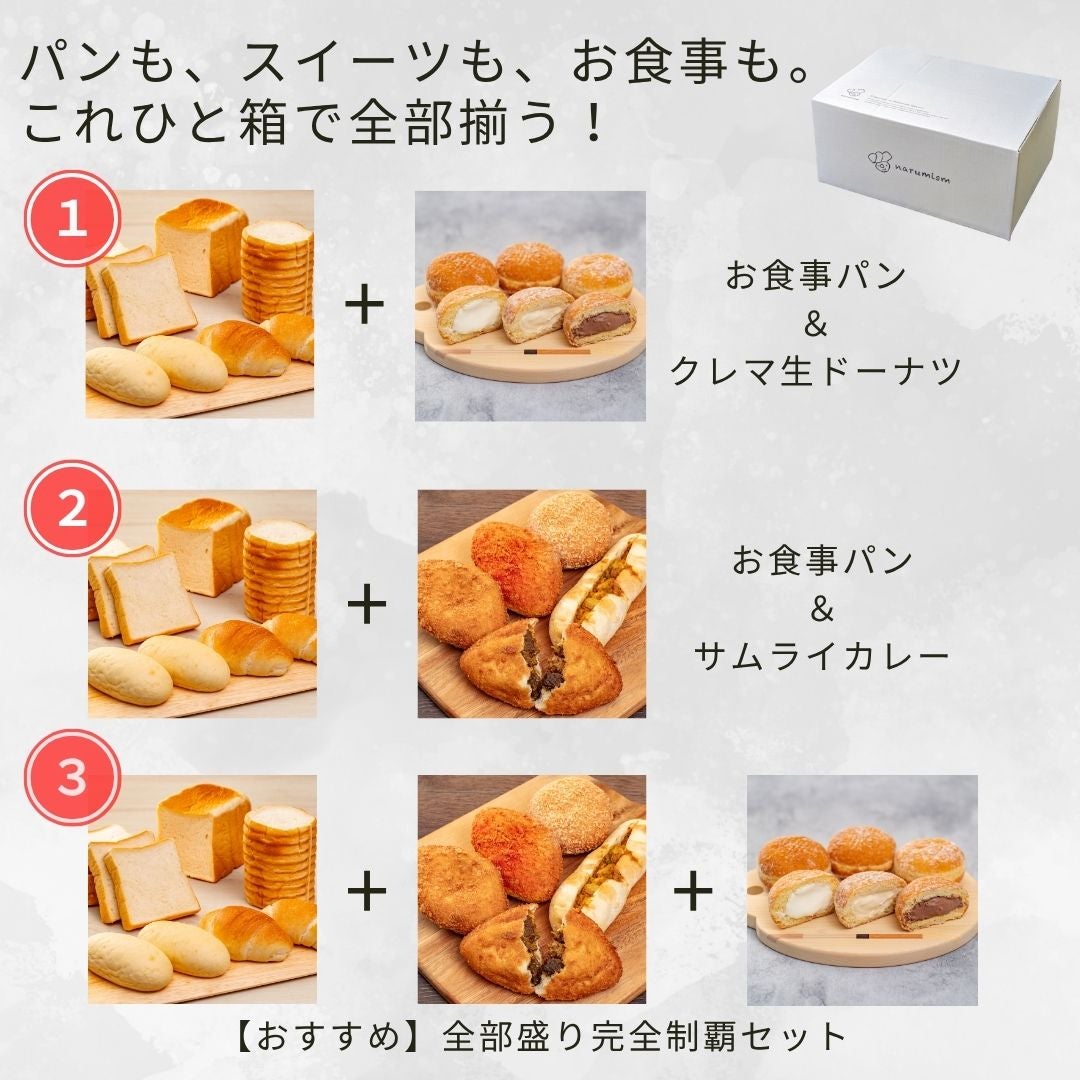 パンも、スイーツも、お食事も。
これひと箱で全部揃う！

narumism

1

+

お食事パン
&
クレマ生ドーナツ

2

+

お食事パン
&
サムライカレー

3

+

+

【おすすめ】全部盛り完全制覇セット